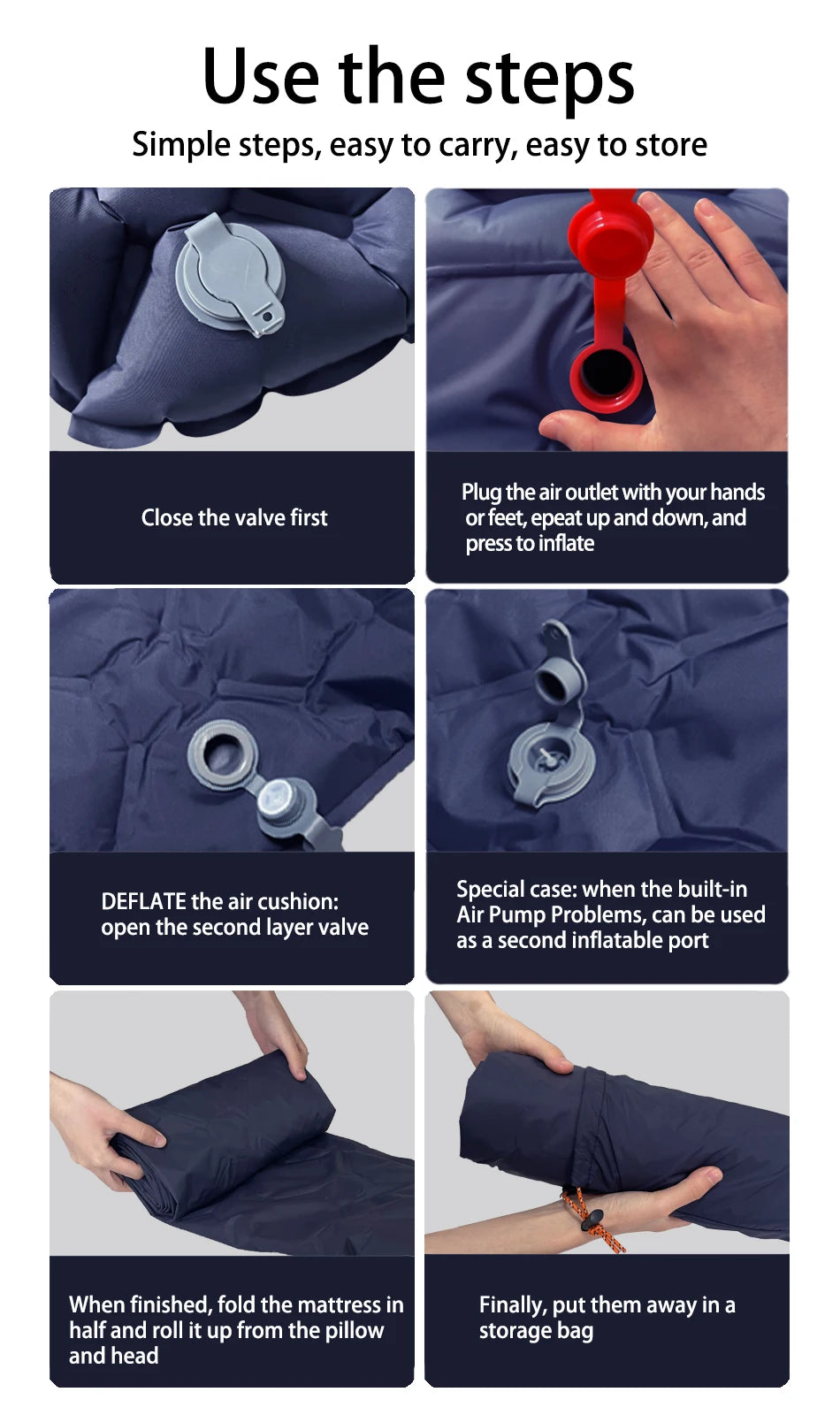 Use the steps

Simple steps, easy to carry, easy to store

Close the valve first

Plug the air outlet with your hands or feet, epeat up and down, and press to inflate

DEFLATE the air cushion: open the second layer valve

Special case: when the built-in Air Pump Problems, can be used as a second inflatable port

When finished, fold the mattress in half and roll it up from the pillow and head

Finally, put them away in a storage bag